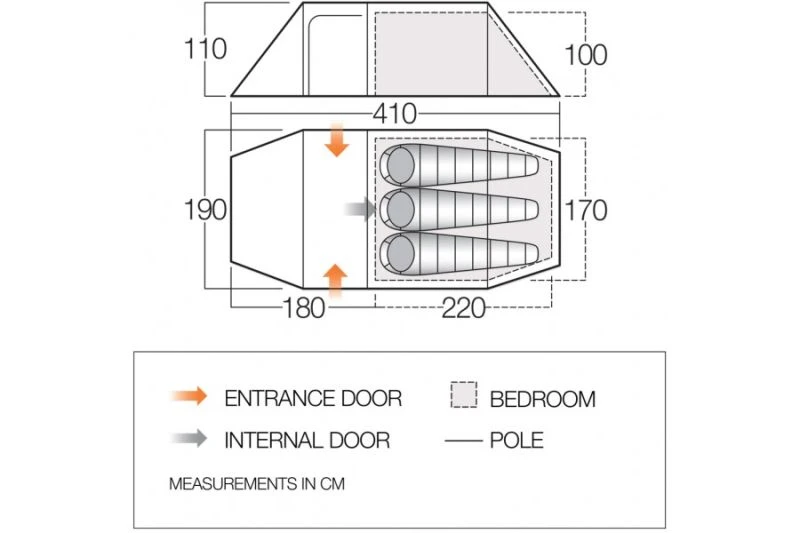 110

100

410

190

170

180

220

ENTRANCE DOOR

BEDROOM

INTERNAL DOOR

POLE

MEASUREMENTS IN CM