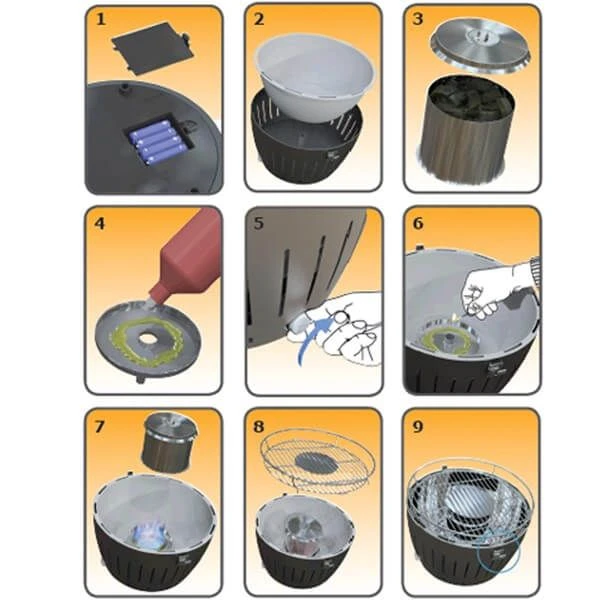 1

2

3

4

5

6

7

8

9